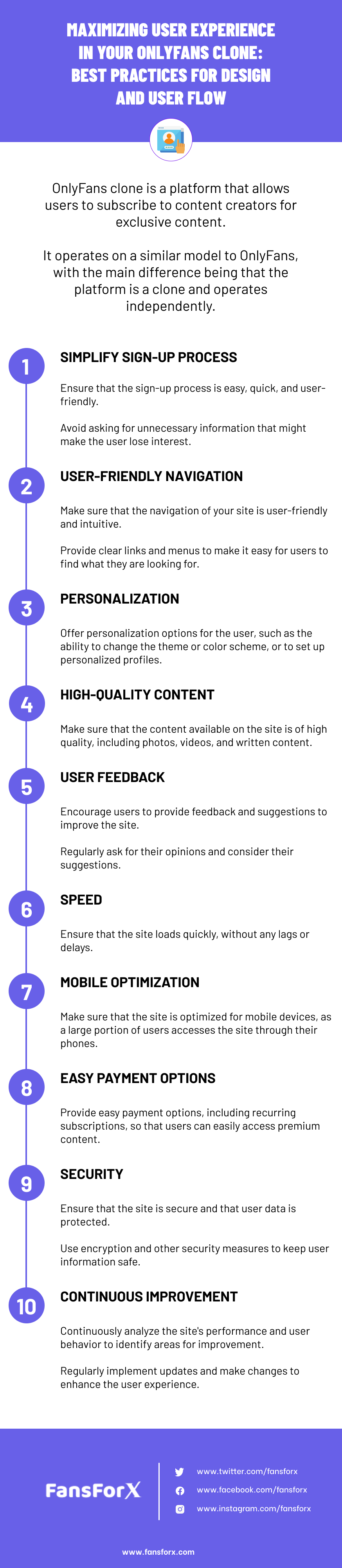 MAXIMIZING USER EXPERIENCE IN YOUR ONLYFANS CLONE: BEST PRACTICES FOR DESIGN AND USER FLOW

OnlyFans clone is a platform that allows users to subscribe to content creators for exclusive content.

It operates on a similar model to OnlyFans, with the main difference being that the platform is a clone and operates independently.

1
SIMPLIFY SIGN-UP PROCESS

Ensure that the sign-up process is easy, quick, and user-friendly.

Avoid asking for unnecessary information that might make the user lose interest.

2
USER-FRIENDLY NAVIGATION

Make sure that the navigation of your site is user-friendly and intuitive.

Provide clear links and menus to make it easy for users to find what they are looking for.

3
PERSONALIZATION

Offer personalization options for the user, such as the ability to change the theme or color scheme, or to set up personalized profiles.

4
HIGH-QUALITY CONTENT

Make sure that the content available on the site is of high quality, including photos, videos, and written content.

5
USER FEEDBACK

Encourage users to provide feedback and suggestions to improve the site.

Regularly ask for their opinions and consider their suggestions.

6
SPEED

Ensure that the site loads quickly, without any lags or delays.

7
MOBILE OPTIMIZATION

Make sure that the site is optimized for mobile devices, as a large portion of users accesses the site through their phones.

8
EASY PAYMENT OPTIONS

Provide easy payment options, including recurring subscriptions, so that users can easily access premium content.

9
SECURITY

Ensure that the site is secure and that user data is protected.

Use encryption and other security measures to keep user information safe.

10
CONTINUOUS IMPROVEMENT

Continuously analyze the site's performance and user behavior to identify areas for improvement.

Regularly implement updates and make changes to enhance the user experience.

FansForX

www.twitter.com/fansforx
www.facebook.com/fansforx
www.instagram.com/fansforx

www.fansforx.com