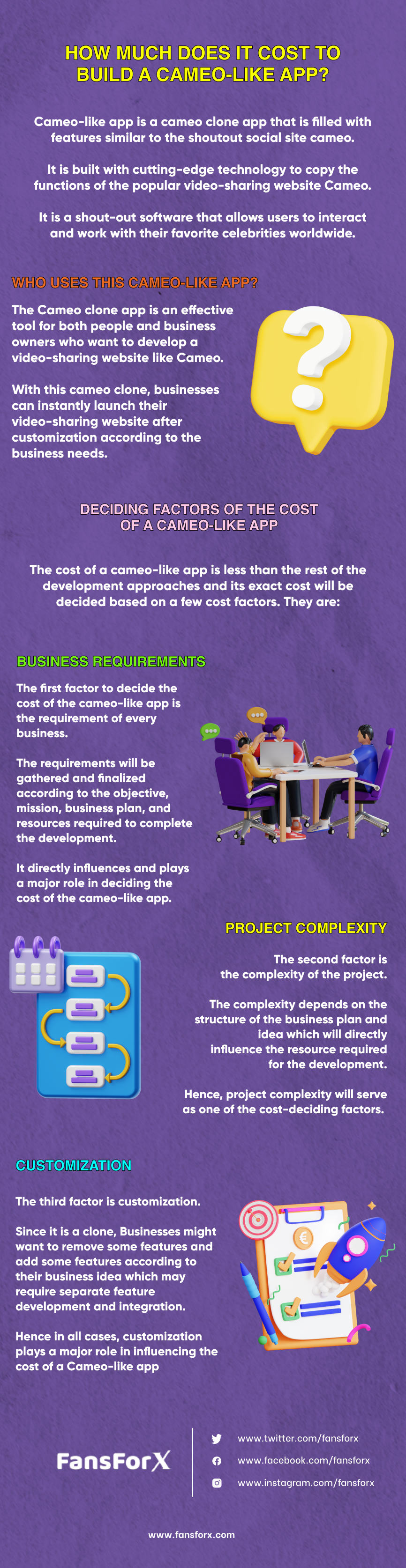 HOW MUCH DOES IT COST TO BUILD A CAMEO-LIKE APP?

Cameo-like app is a cameo clone app that is filled with features similar to the shoutout social site cameo.

It is built with cutting-edge technology to copy the functions of the popular video-sharing website Cameo.

It is a shout-out software that allows users to interact and work with their favorite celebrities worldwide.

WHO USES THIS CAMEO-LIKE APP?

The Cameo clone app is an effective tool for both people and business owners who want to develop a video-sharing website like Cameo.

With this cameo clone, businesses can instantly launch their video-sharing website after customization according to the business needs.

DECIDING FACTORS OF THE COST OF A CAMEO-LIKE APP

The cost of a cameo-like app is less than the rest of the development approaches and its exact cost will be decided based on a few cost factors. They are:

BUSINESS REQUIREMENTS

The first factor to decide the cost of the cameo-like app is the requirement of every business.

The requirements will be gathered and finalized according to the objective, mission, business plan, and resources required to complete the development.

It directly influences and plays a major role in deciding the cost of the cameo-like app.

PROJECT COMPLEXITY

The second factor is the complexity of the project.

The complexity depends on the structure of the business plan and idea which will directly influence the resource required for the development.

Hence, project complexity will serve as one of the cost-deciding factors.

CUSTOMIZATION

The third factor is customization.

Since it is a clone, Businesses might want to remove some features and add some features according to their business idea which may require separate feature development and integration.

Hence in all cases, customization plays a major role in influencing the cost of a Cameo-like app

FansForX

www.twitter.com/fansforx
www.facebook.com/fansforx
www.instagram.com/fansforx

www.fansforx.com